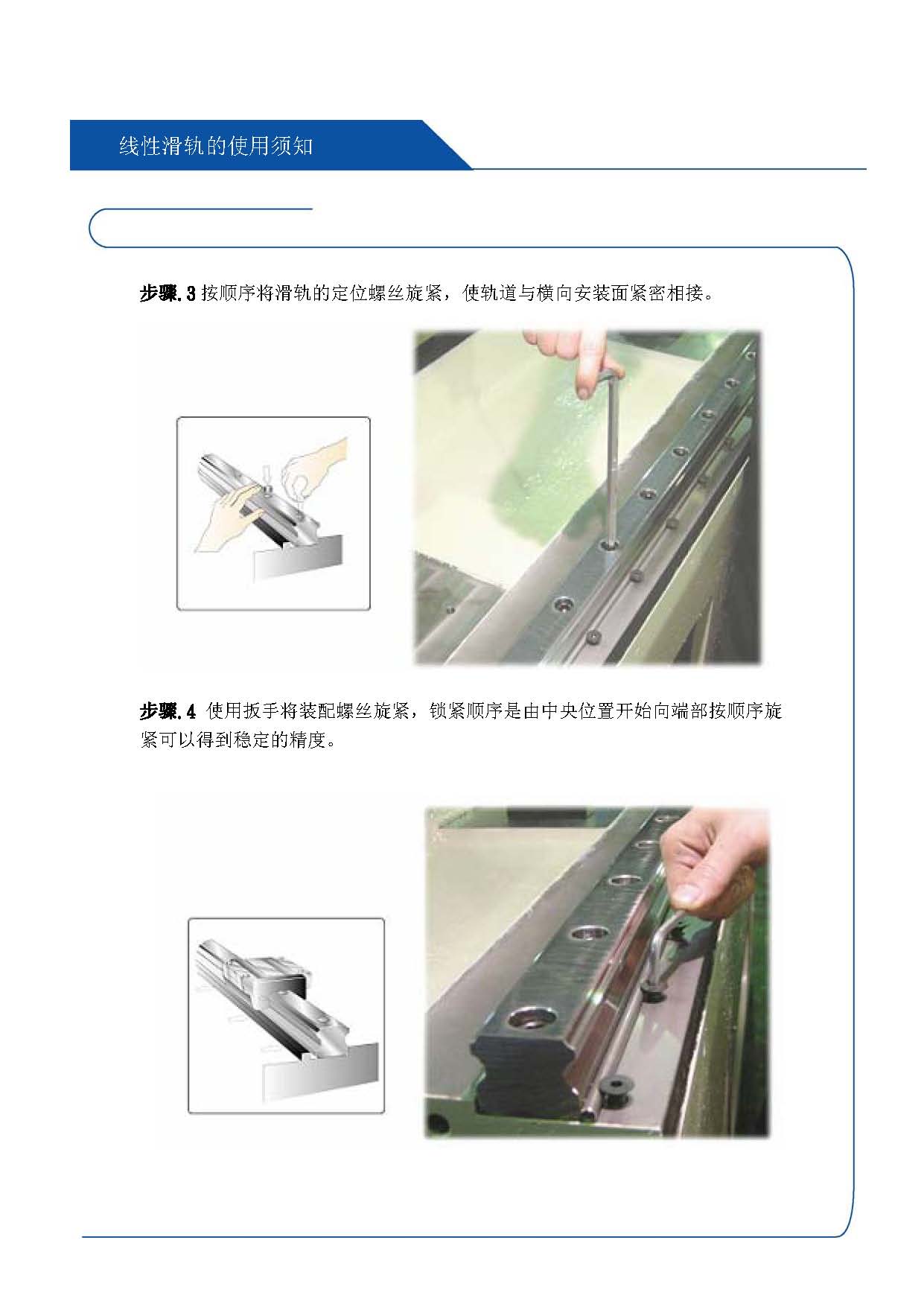 线性滑轨的使用须知

步骤.3 按顺序将滑轨的定位螺丝旋紧，使轨道与横向安装面紧密相接。

步骤.4 使用扳手将装配螺丝旋紧，锁紧顺序是由中央位置开始向端部按顺序旋紧可以得到稳定的精度。